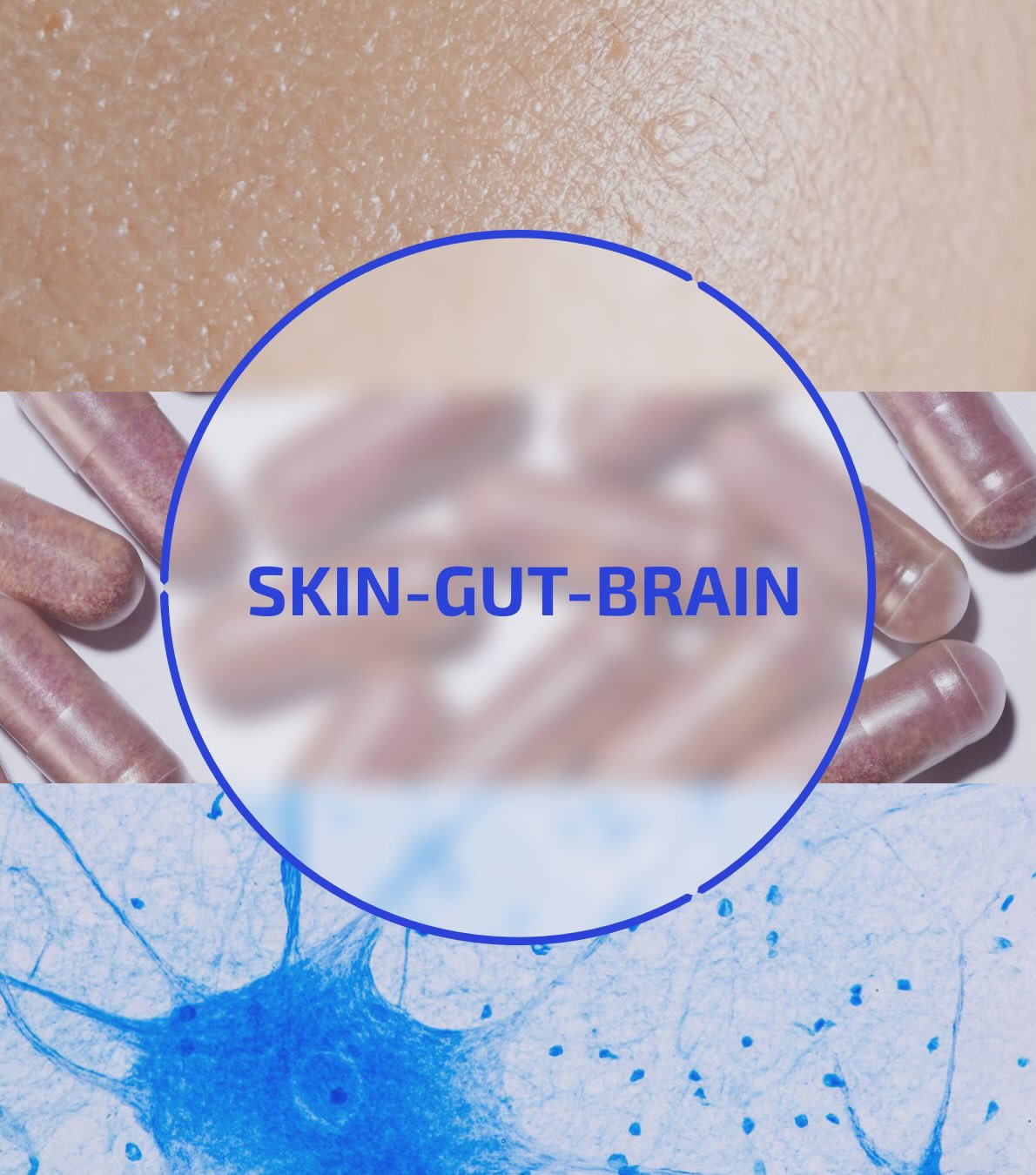 SKIN-GUT-BRAIN